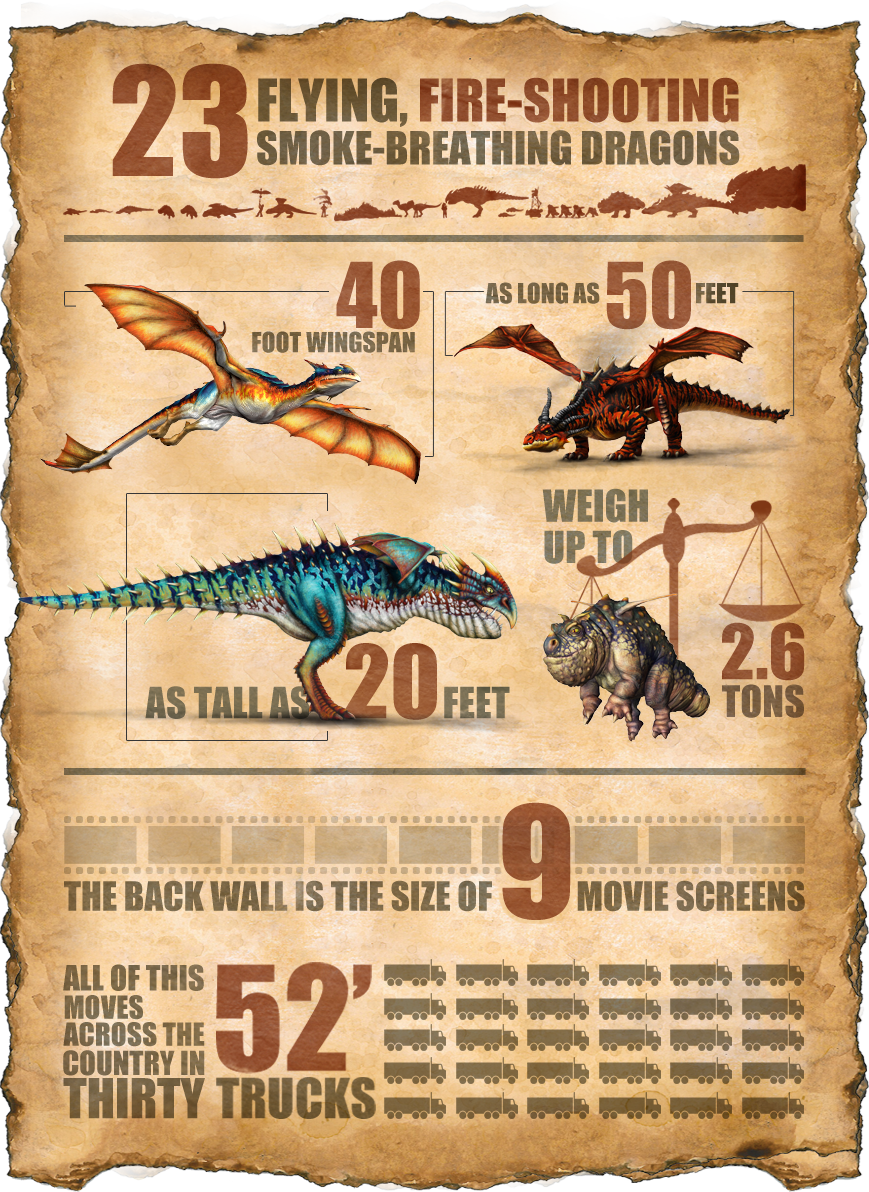 23 FLYING, FIRE-SHOOTING SMOKE-BREATHING DRAGONS

40 FOOT WINGSPAN

AS LONG AS 50 FEET

AS TALL AS 20 FEET

WEIGH UP TO 2.6 TONS

THE BACK WALL IS THE SIZE OF 9 MOVIE SCREENS

ALL OF THIS MOVES ACROSS THE COUNTRY IN THIRTY 52' TRUCKS